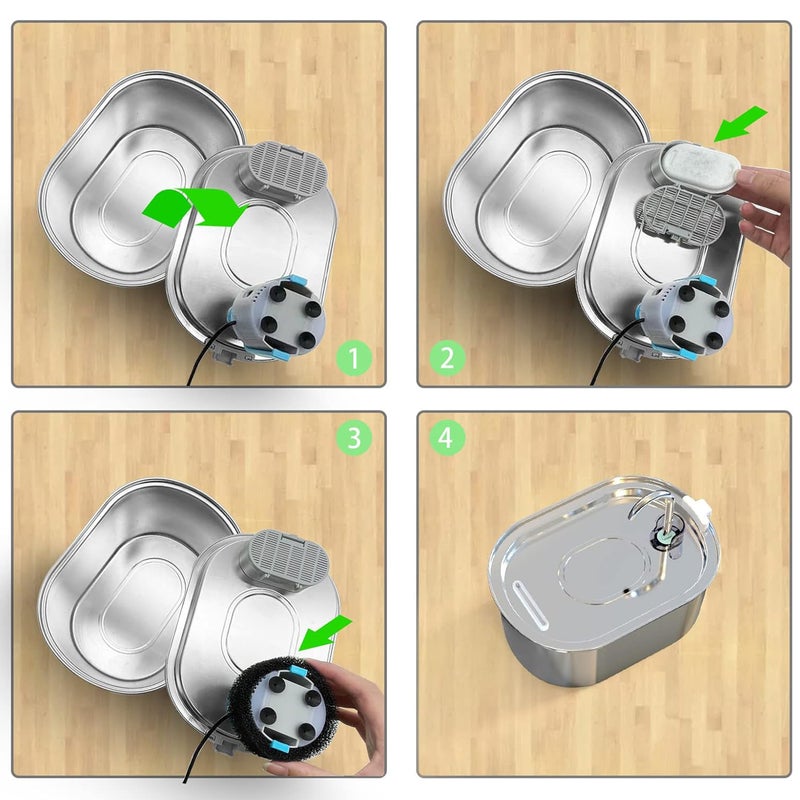 1

2

3

4