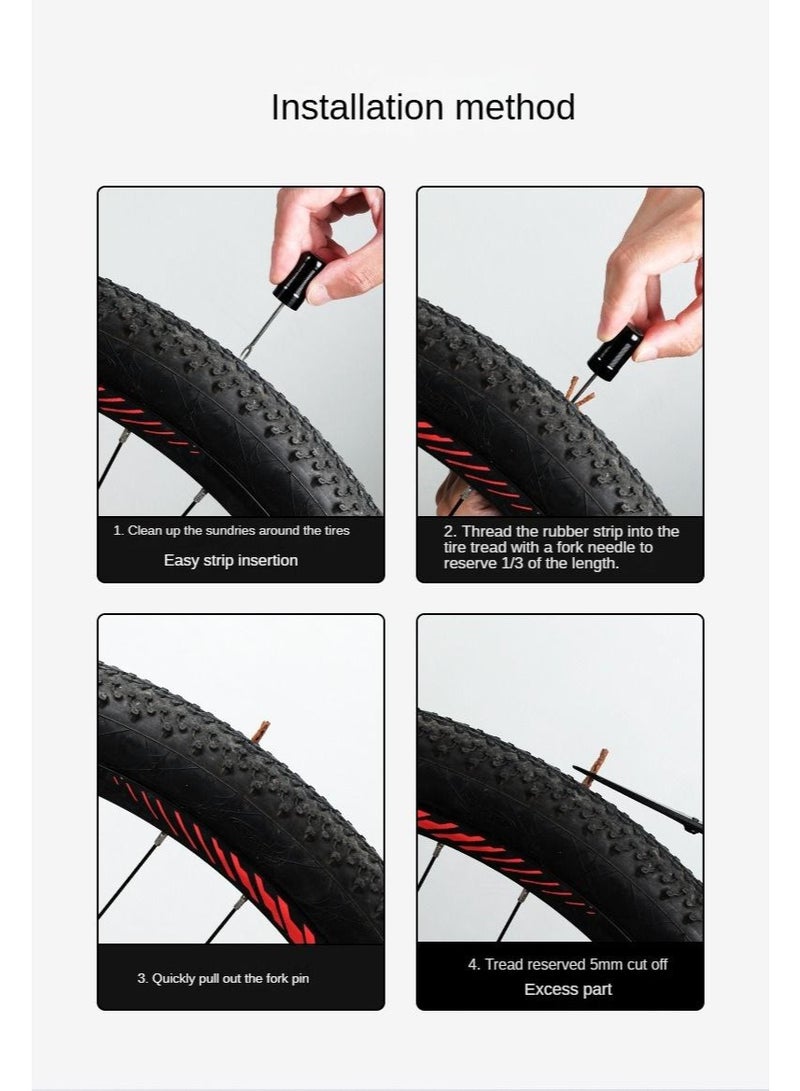 Installation method

1. Clean up the sundries around the tires

Easy strip insertion

2. Thread the rubber strip into the tire tread with a fork needle to reserve 1/3 of the length.

3. Quickly pull out the fork pin

4. Tread reserved 5mm cut off

Excess part