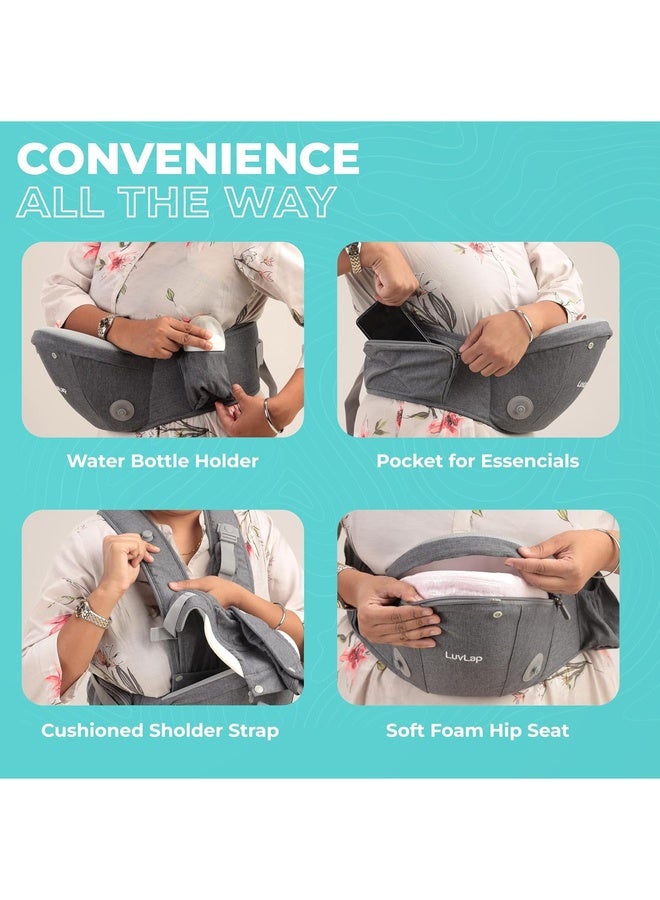 CONVENIENCE
ALL THE WAY

Water Bottle Holder

Pocket for Essencials

Cushioned Sholder Strap

LuvLap

Soft Foam Hip Seat