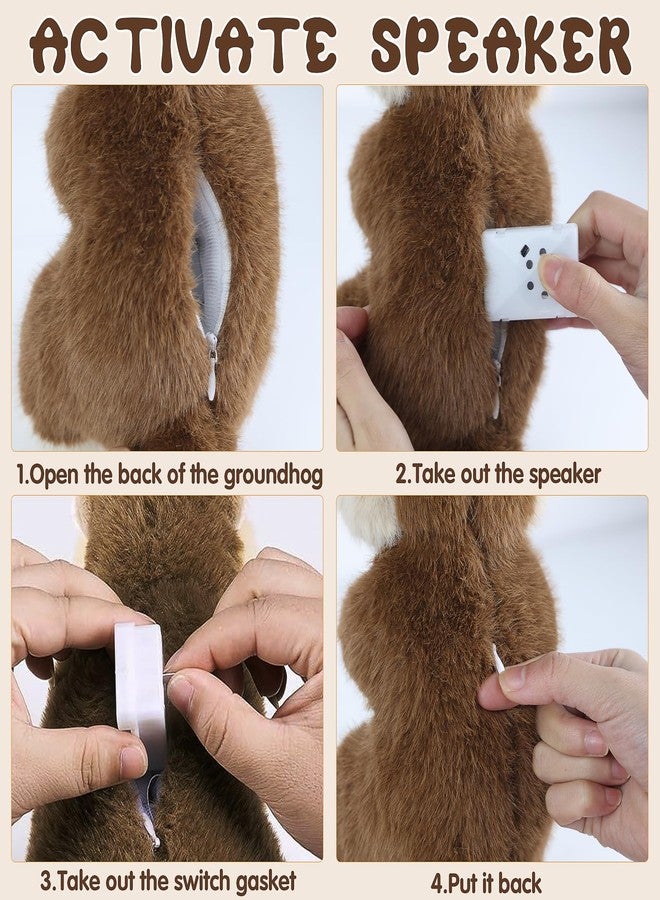 ACTIVATE SPEAKER

1.Open the back of the groundhog

2.Take out the speaker

3.Take out the switch gasket

4.Put it back