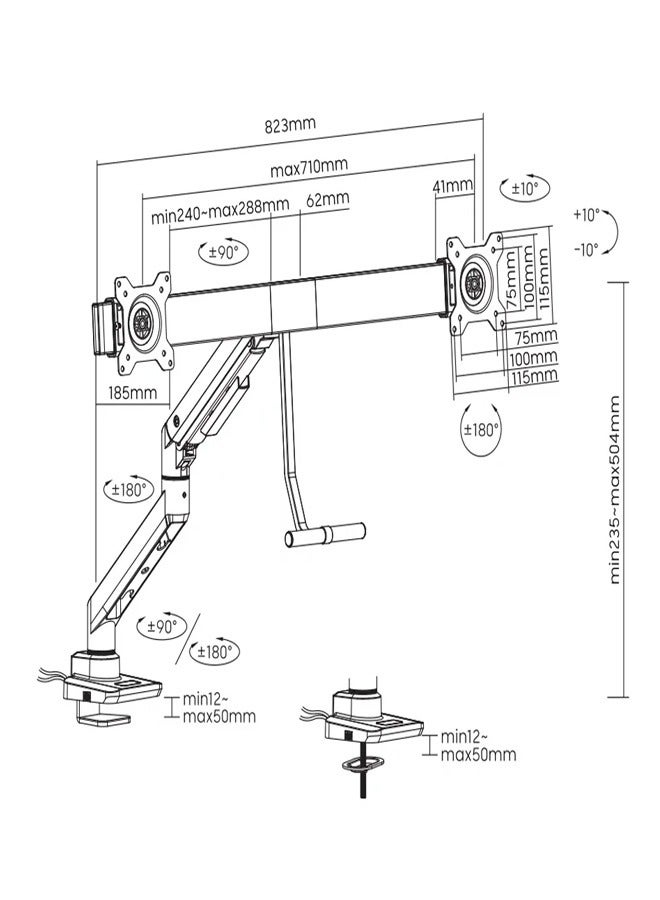 823mm

max710mm

min240~max288mm

62mm

41mm

±10°

+10°

-10°

±90°

75mm

100mm

115mm

75mm

100mm

115mm

185mm

±180°

±180°

min235~max504mm

±90°

±180°

min12~
max50mm

min12~
max50mm