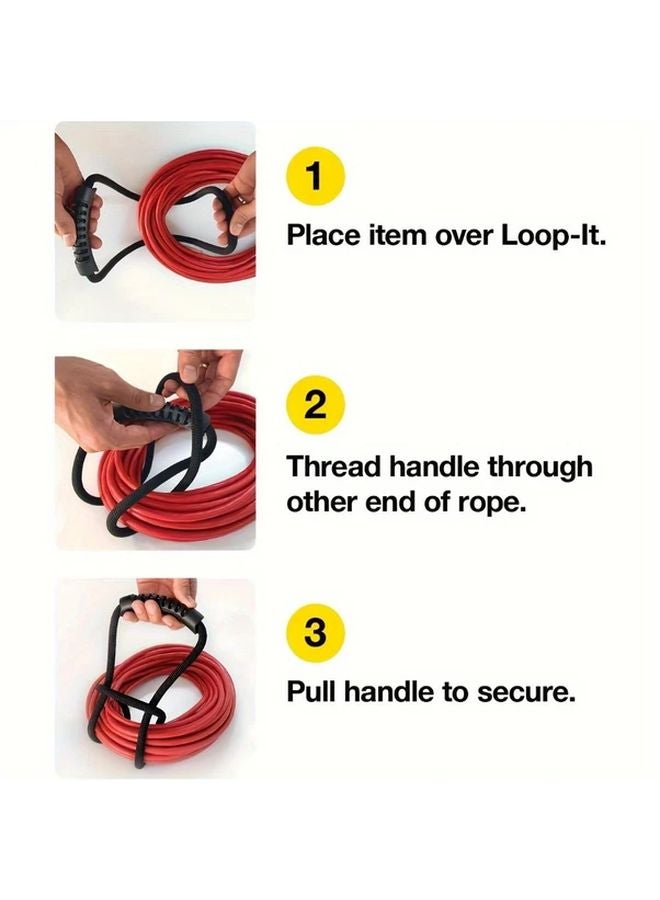 1

Place item over Loop-It.

2

Thread handle through other end of rope.

3

Pull handle to secure.