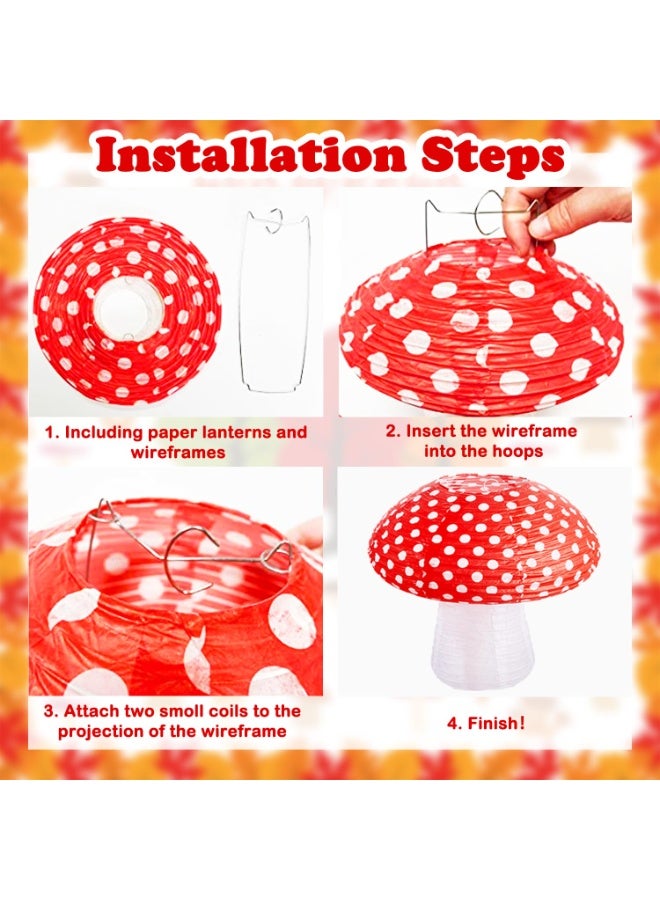 Installation Steps

1. Including paper lanterns and wireframes

2. Insert the wireframe into the hoops

3. Attach two smoll coils to the projection of the wireframe

4. Finish!