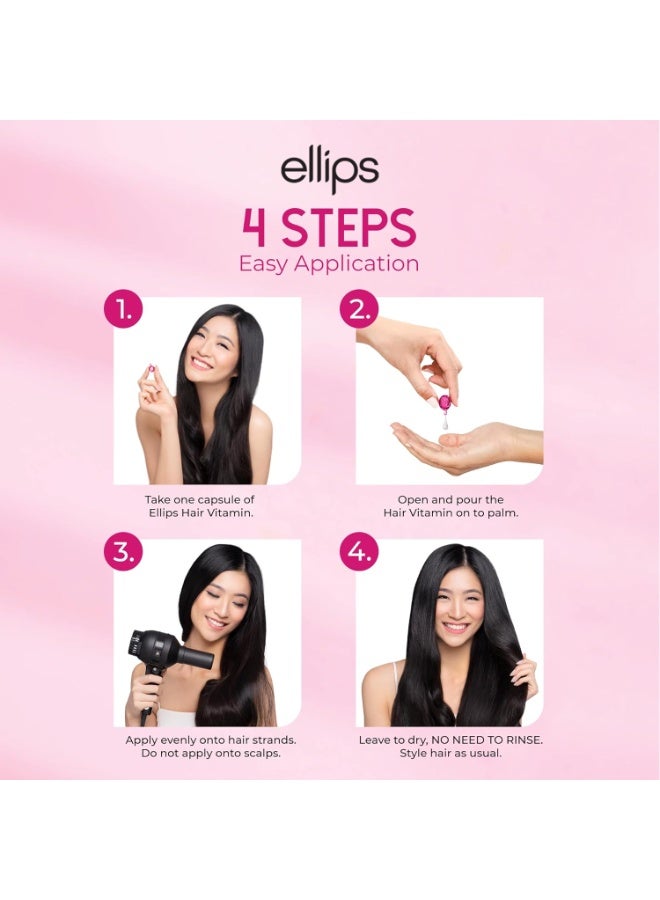 ellips

4 STEPS
Easy Application

1.
Take one capsule of Ellips Hair Vitamin.

2.
Open and pour the Hair Vitamin on to palm.

3.
Apply evenly onto hair strands. Do not apply onto scalps.

4.
Leave to dry, NO NEED TO RINSE. Style hair as usual.