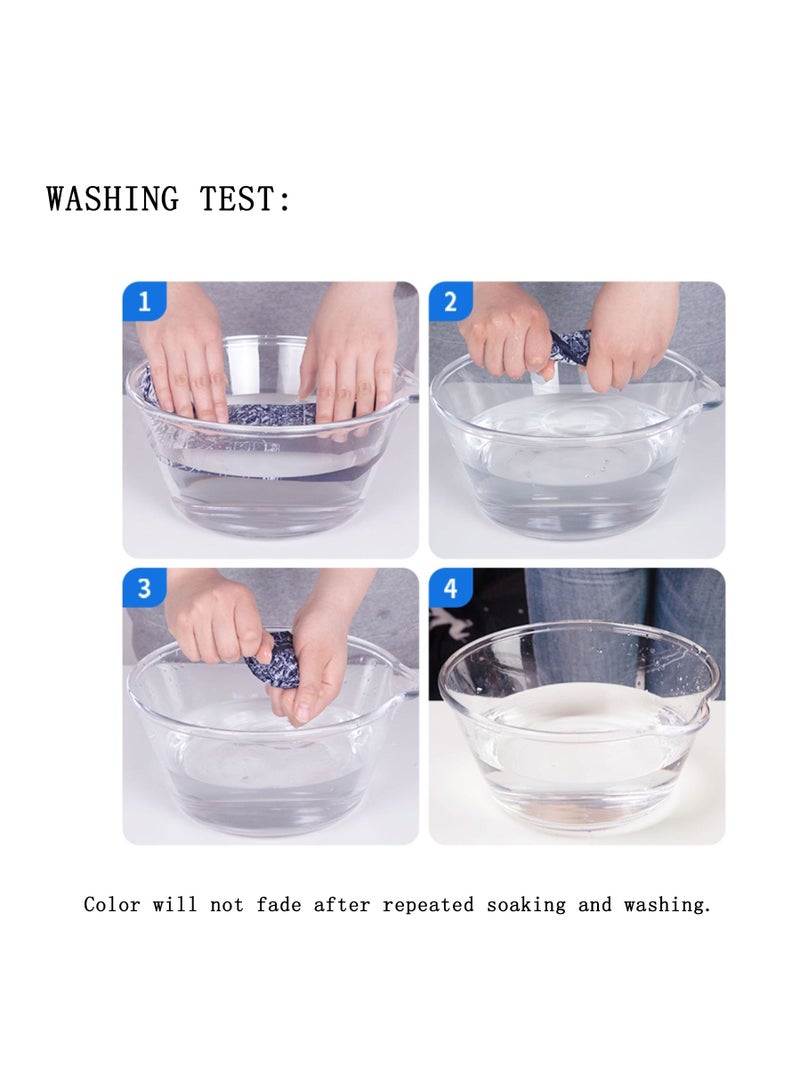 WASHING TEST:

1

2

3

4

Color will not fade after repeated soaking and washing.