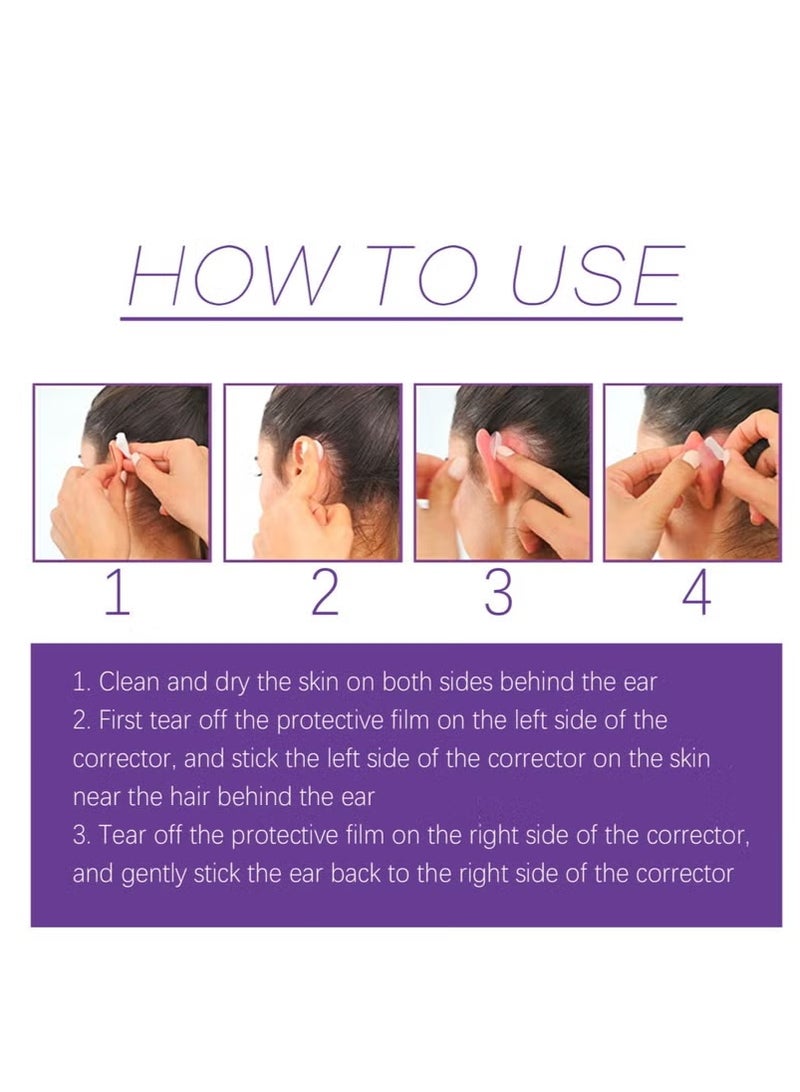 HOW TO USE

1
2
3
4

1. Clean and dry the skin on both sides behind the ear
2. First tear off the protective film on the left side of the corrector, and stick the left side of the corrector on the skin near the hair behind the ear
3. Tear off the protective film on the right side of the corrector, and gently stick the ear back to the right side of the corrector