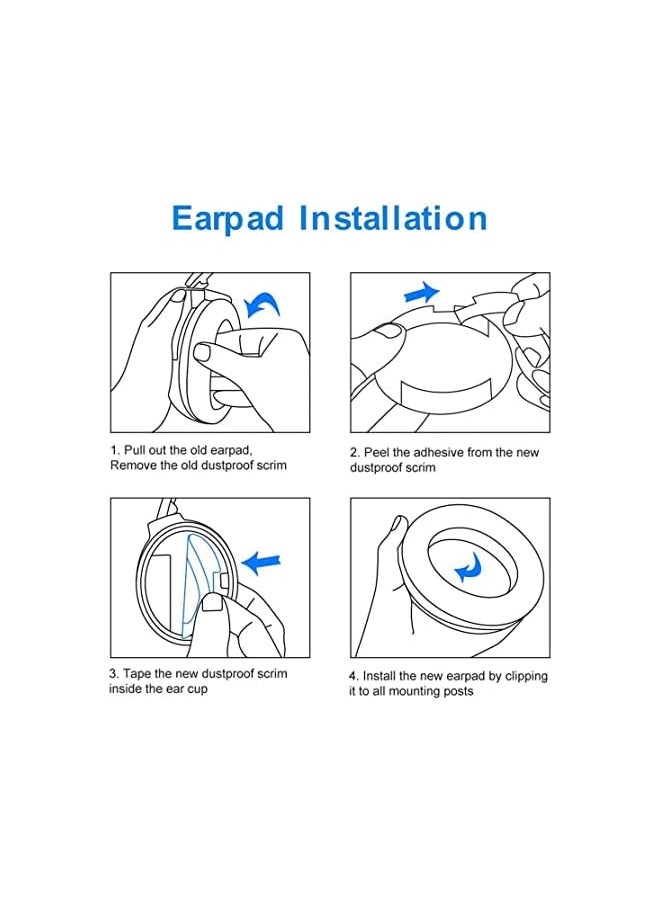 Earpad Installation

1. Pull out the old earpad, Remove the old dustproof scrim

2. Peel the adhesive from the new dustproof scrim

3. Tape the new dustproof scrim inside the ear cup

4. Install the new earpad by clipping it to all mounting posts