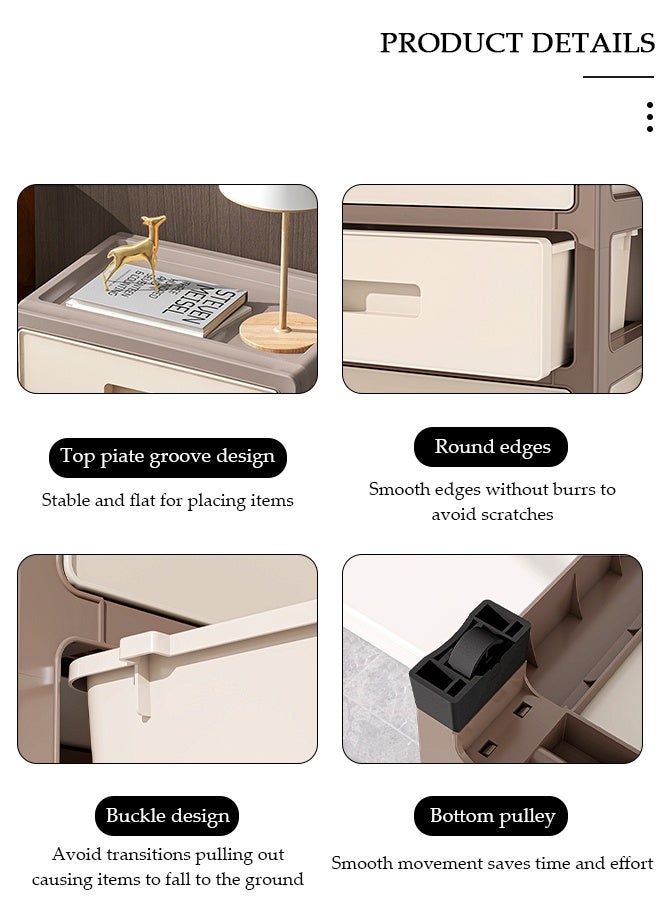 PRODUCT DETAILS

STEVEN MEISEL

Top piate groove design

Stable and flat for placing items

Round edges

Smooth edges without burrs to avoid scratches

Buckle design

Avoid transitions pulling out causing items to fall to the ground

Bottom pulley

Smooth movement saves time and effort