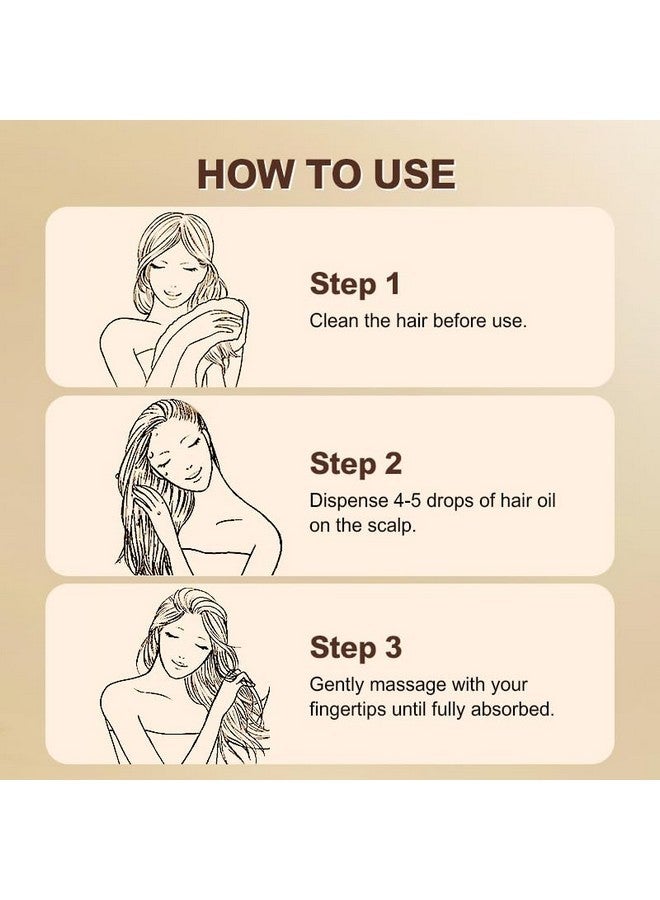 HOW TO USE

Step 1
Clean the hair before use.

Step 2
Dispense 4-5 drops of hair oil on the scalp.

Step 3
Gently massage with your fingertips until fully absorbed.