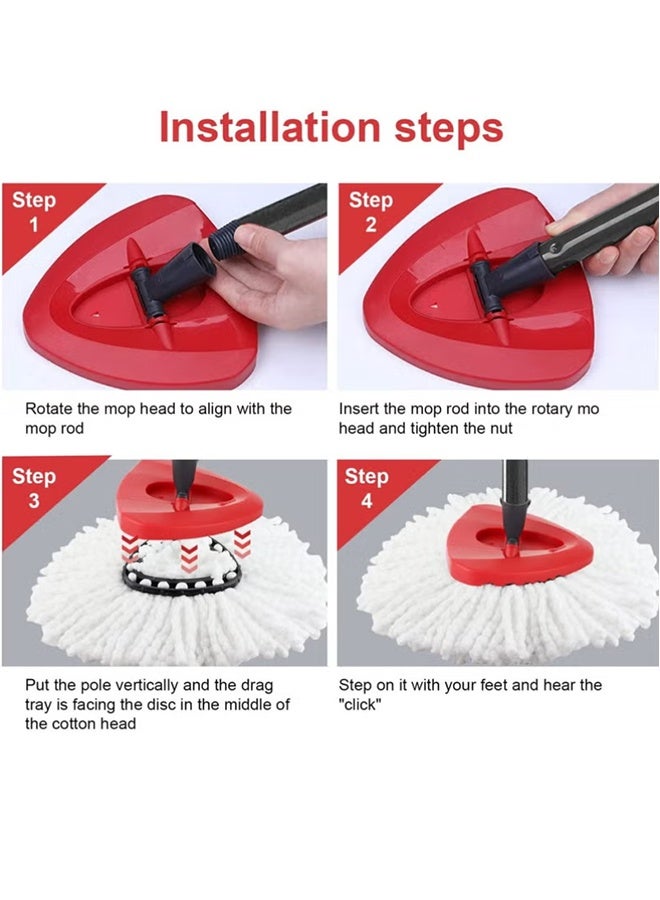 Installation steps

Step 1

Rotate the mop head to align with the mop rod

Step 2

Insert the mop rod into the rotary mo head and tighten the nut

Step 3

Put the pole vertically and the drag tray is facing the disc in the middle of the cotton head

Step 4

Step on it with your feet and hear the "click"