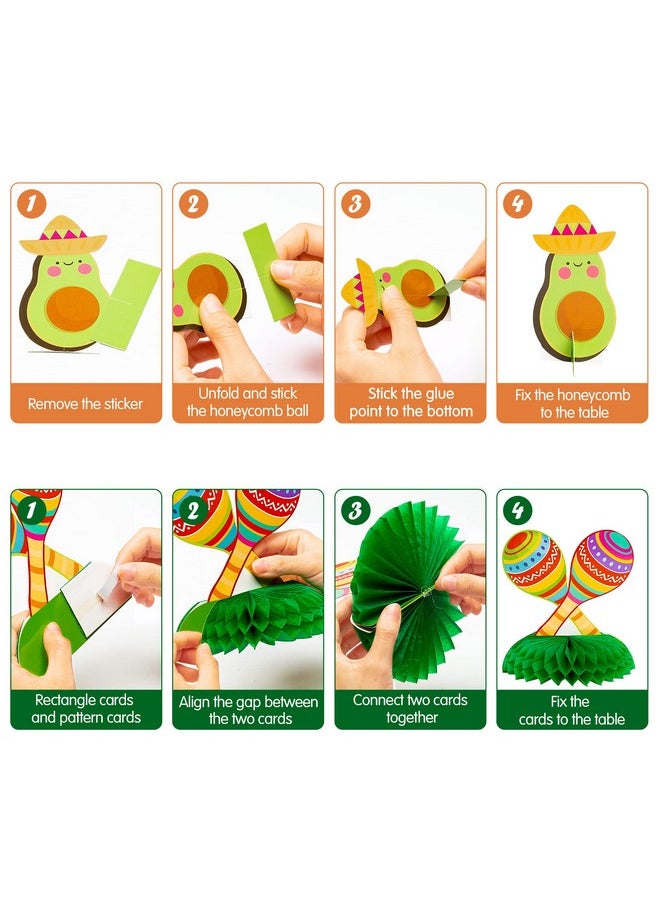 1
Remove the sticker

2
Unfold and stick the honeycomb ball

3
Stick the glue point to the bottom

4
Fix the honeycomb to the table

1
Rectangle cards and pattern cards

2
Align the gap between the two cards

3
Connect two cards together

4
Fix the cards to the table