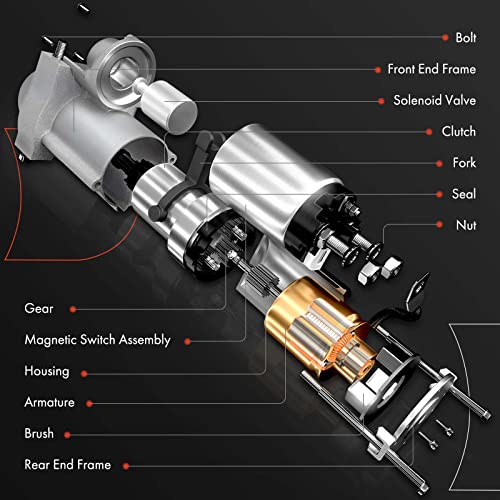 Bolt
Front End Frame
Solenoid Valve
Clutch
Fork
Seal
Nut
Gear
Magnetic Switch Assembly
Housing
Armature
Brush
Rear End Frame