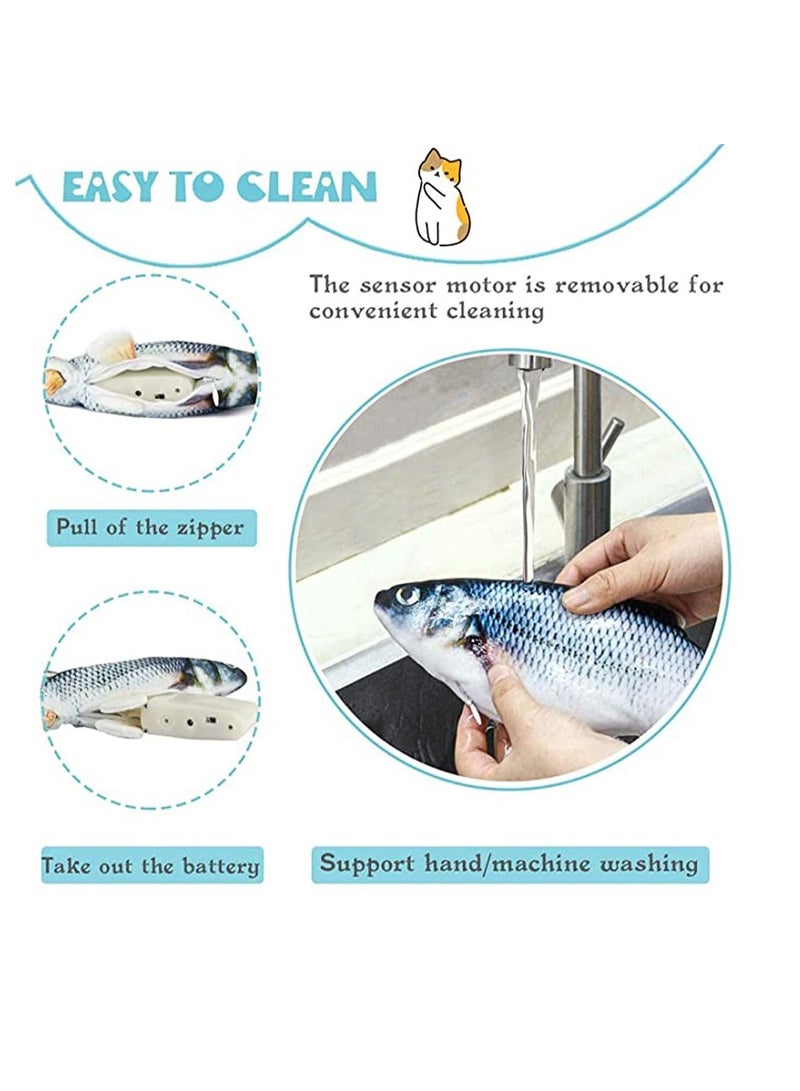 EASY TO CLEAN

The sensor motor is removable for convenient cleaning

Pull of the zipper

Take out the battery

Support hand/machine washing