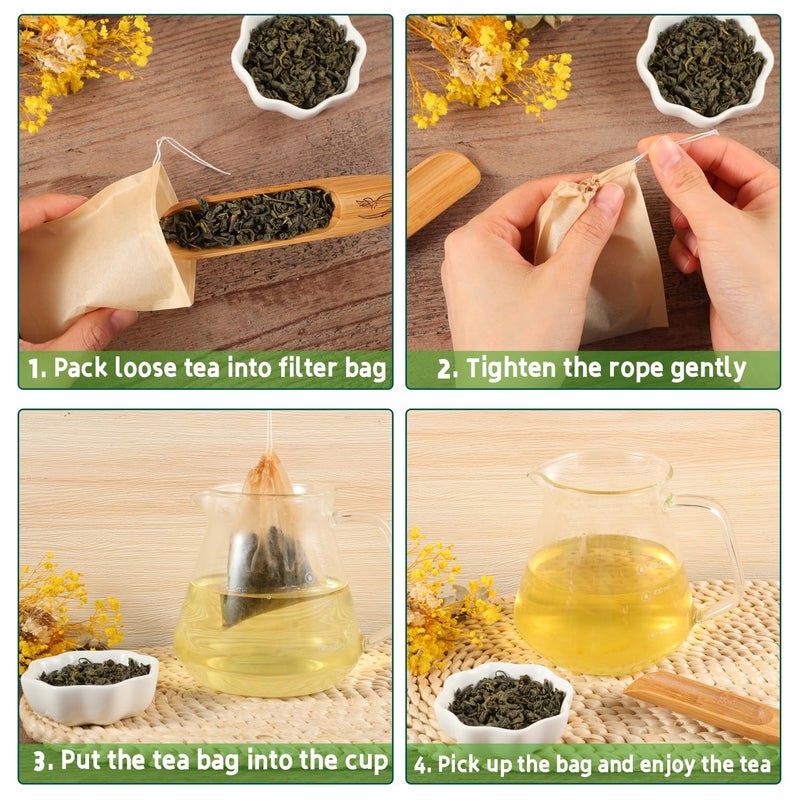 1. Pack loose tea into filter bag

2. Tighten the rope gently

3. Put the tea bag into the cup

4. Pick up the bag and enjoy the tea