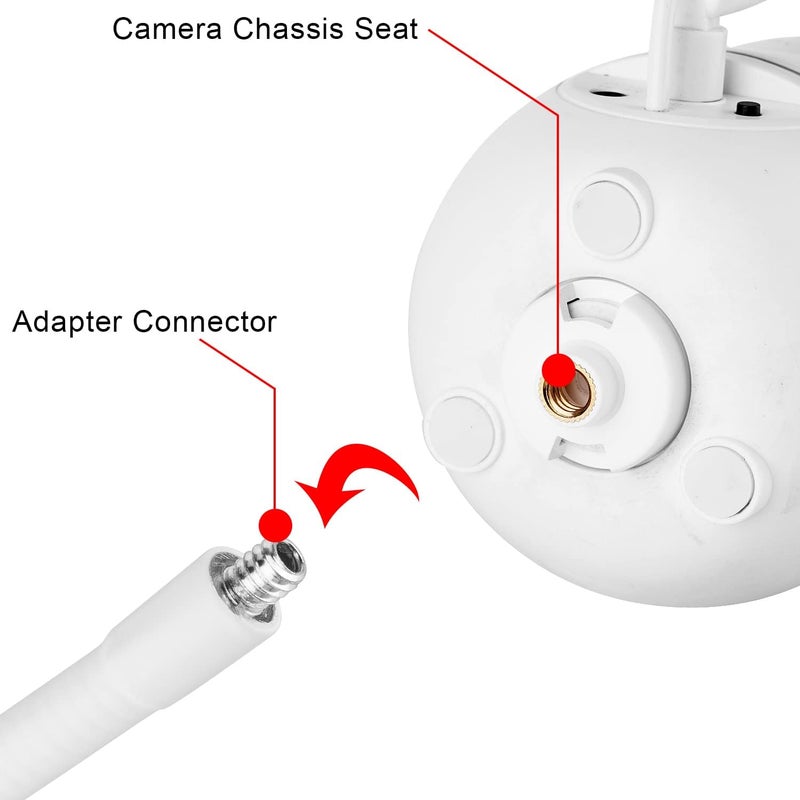 Camera Chassis Seat

Adapter Connector