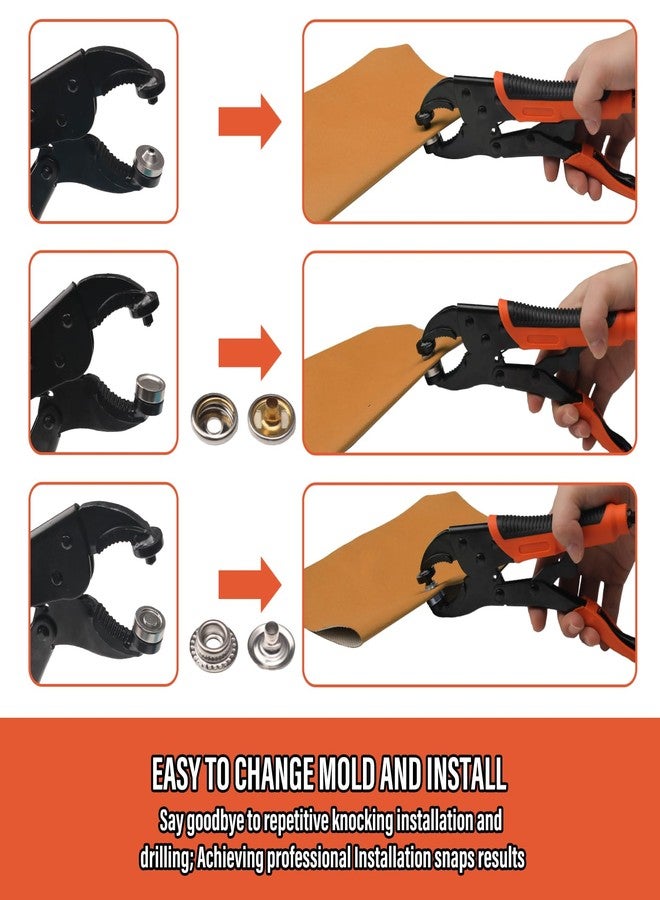 EASY TO CHANGE MOLD AND INSTALL

Say goodbye to repetitive knocking installation and drilling; Achieving professional Installation snaps results