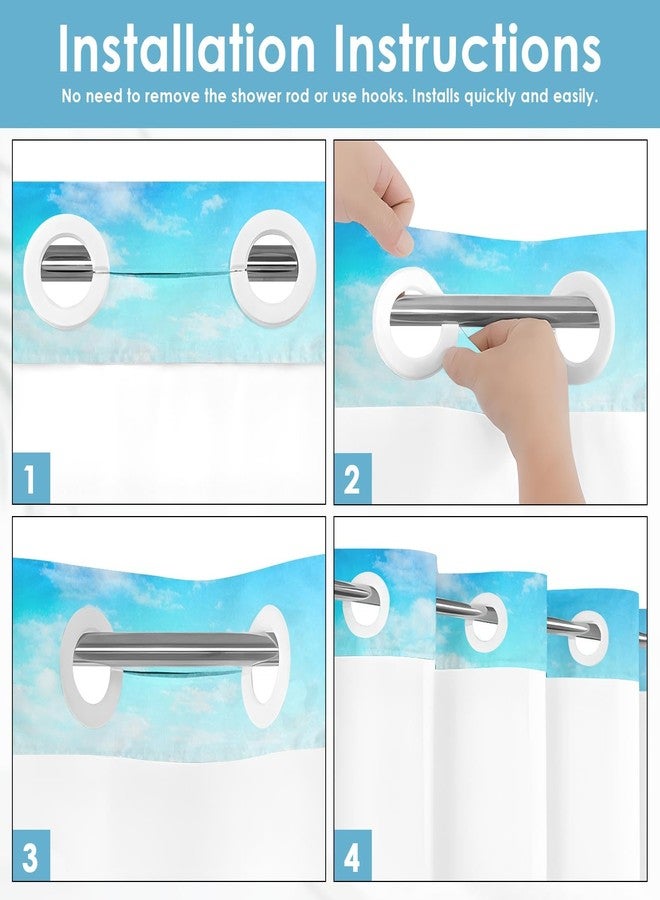 Installation Instructions

No need to remove the shower rod or use hooks. Installs quickly and easily.

1

2

3

4