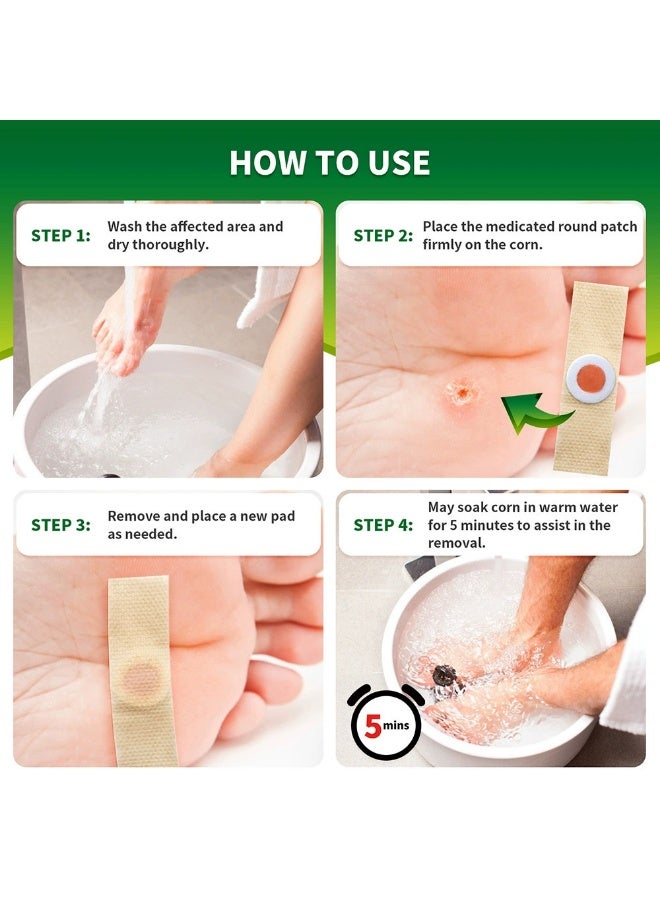 HOW TO USE

STEP 1: Wash the affected area and dry thoroughly.

STEP 2: Place the medicated round patch firmly on the corn.

STEP 3: Remove and place a new pad as needed.

STEP 4: May soak corn in warm water for 5 minutes to assist in the removal.

5 mins