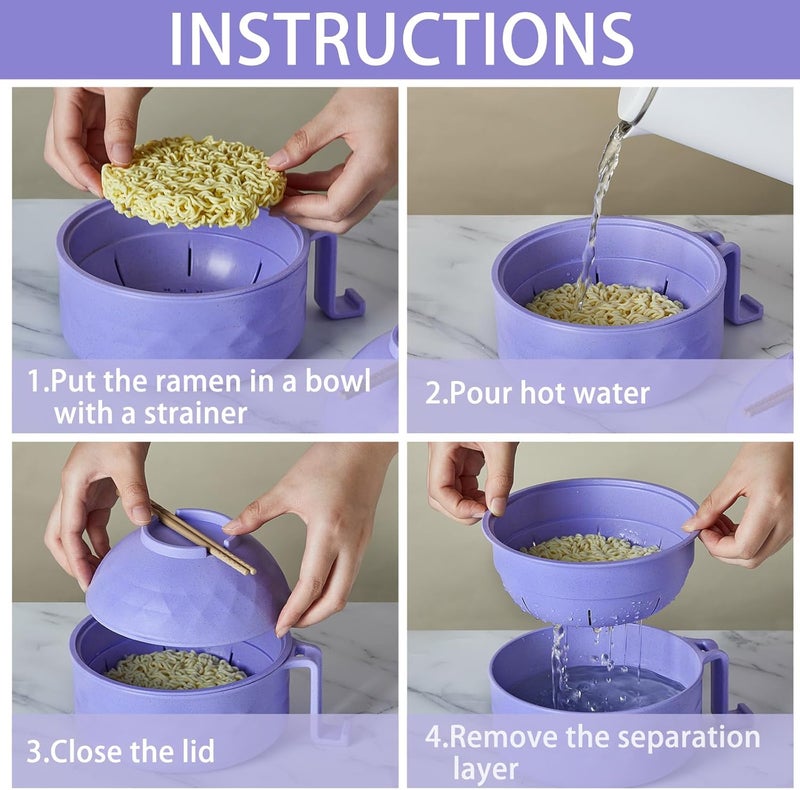 INSTRUCTIONS

1.Put the ramen in a bowl with a strainer

2.Pour hot water

3.Close the lid

4.Remove the separation layer