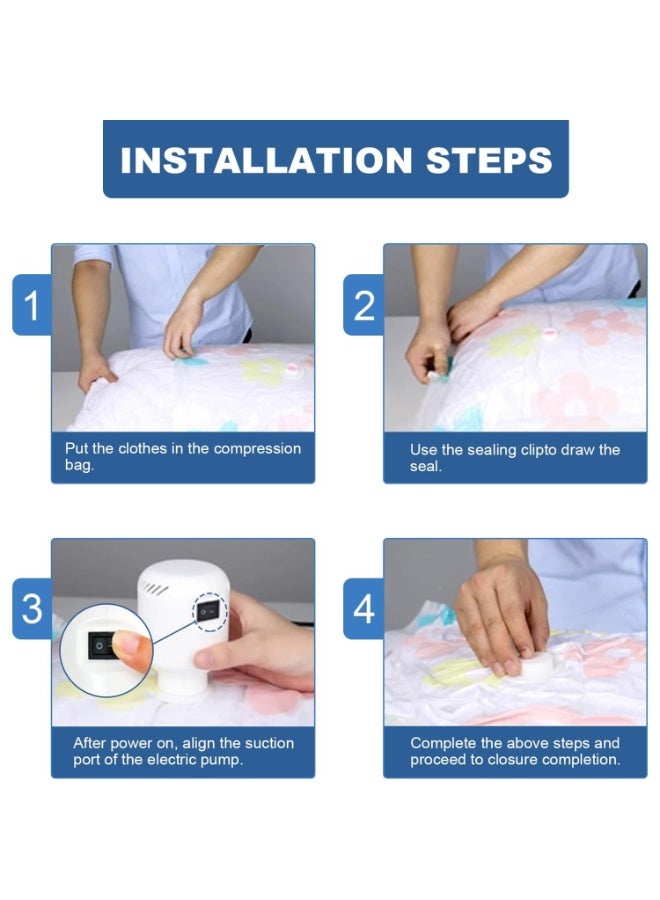 INSTALLATION STEPS

1

Put the clothes in the compression bag.

2

Use the sealing clipto draw the seal.

3

After power on, align the suction port of the electric pump.

4

Complete the above steps and proceed to closure completion.