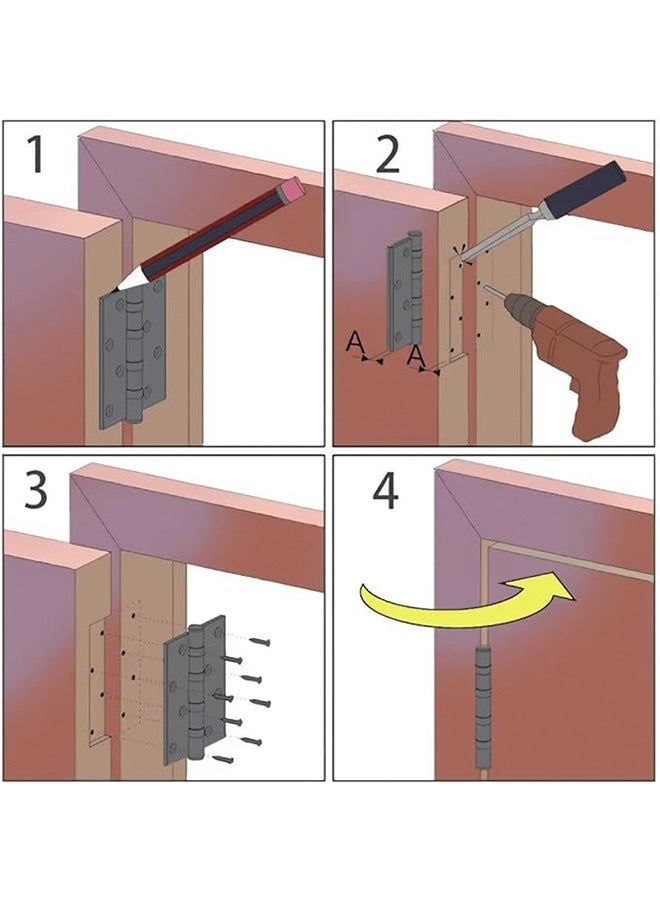 1

2

A

A

3

4