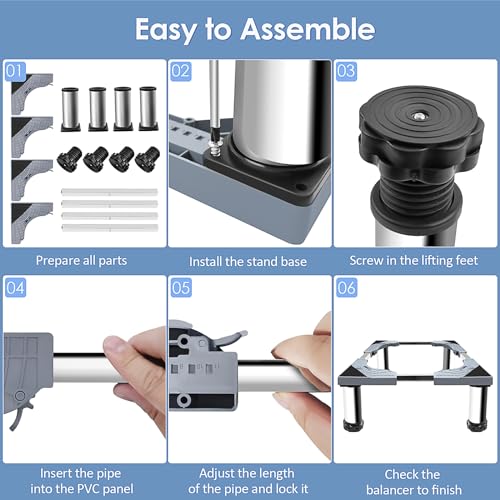 Easy to Assemble

01

Prepare all parts

02

Install the stand base

03

Screw in the lifting feet

04

Insert the pipe into the PVC panel

05

Adjust the length of the pipe and lock it

06

Check the balancer to finish