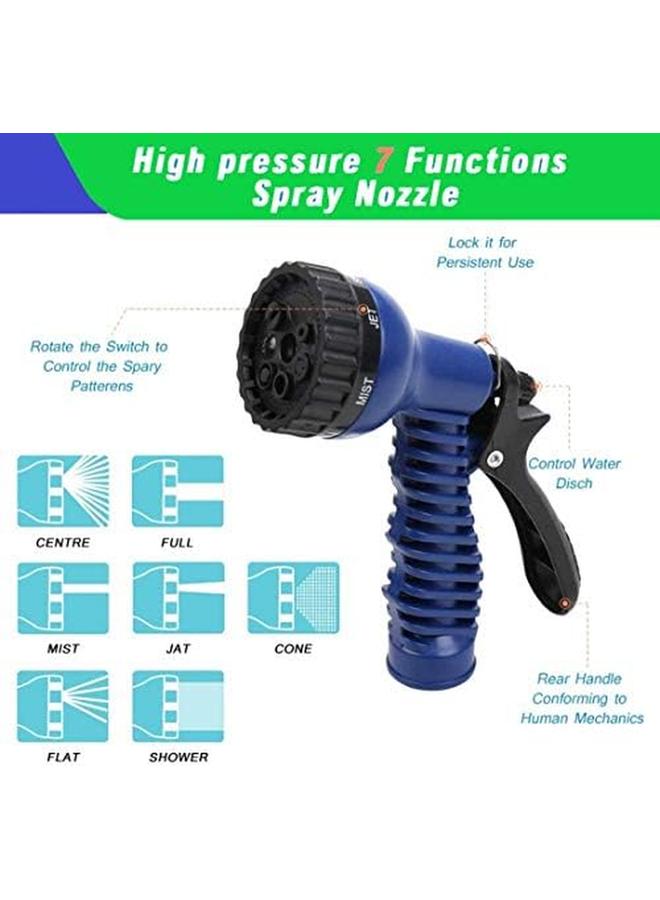 High pressure 7 Functions Spray Nozzle

Lock it for Persistent Use

Rotate the Switch to Control the Spary Patterens

JET

MIST

Control Water Disch

CENTRE

FULL

MIST

JAT

CONE

FLAT

SHOWER

Rear Handle Conforming to Human Mechanics