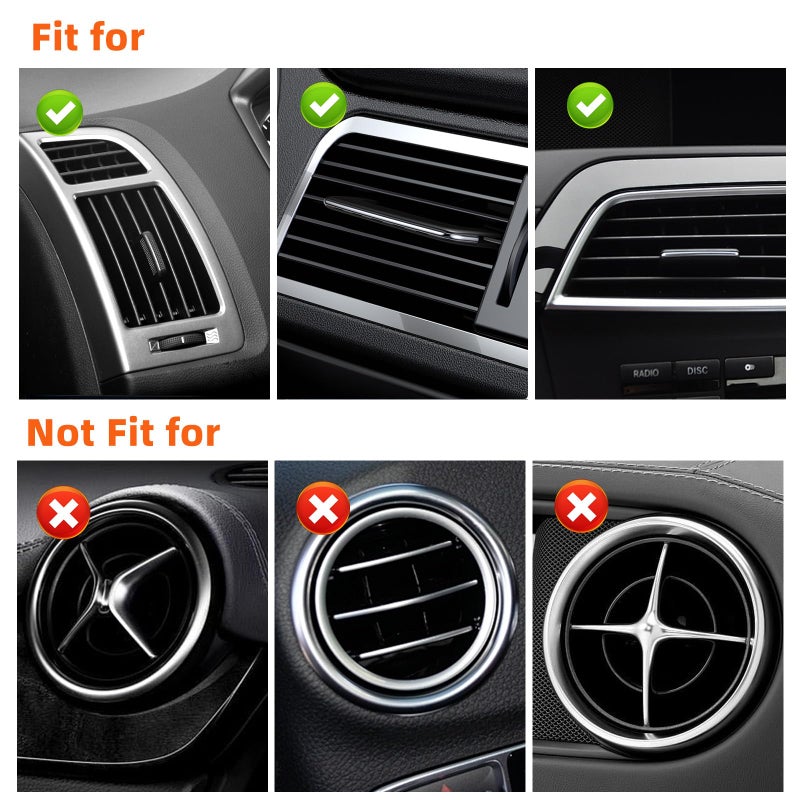 Fit for

RADIO DISC

Not Fit for