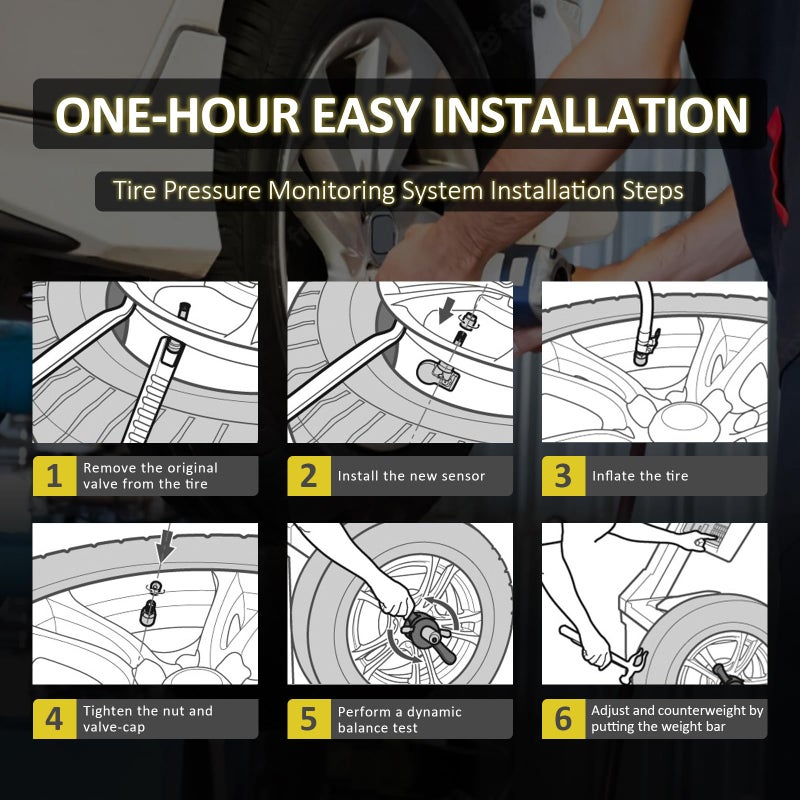 ONE-HOUR EASY INSTALLATION

Tire Pressure Monitoring System Installation Steps

1 Remove the original valve from the tire

2 Install the new sensor

3 Inflate the tire

4 Tighten the nut and valve-cap

5 Perform a dynamic balance test

6 Adjust and counterweight by putting the weight bar