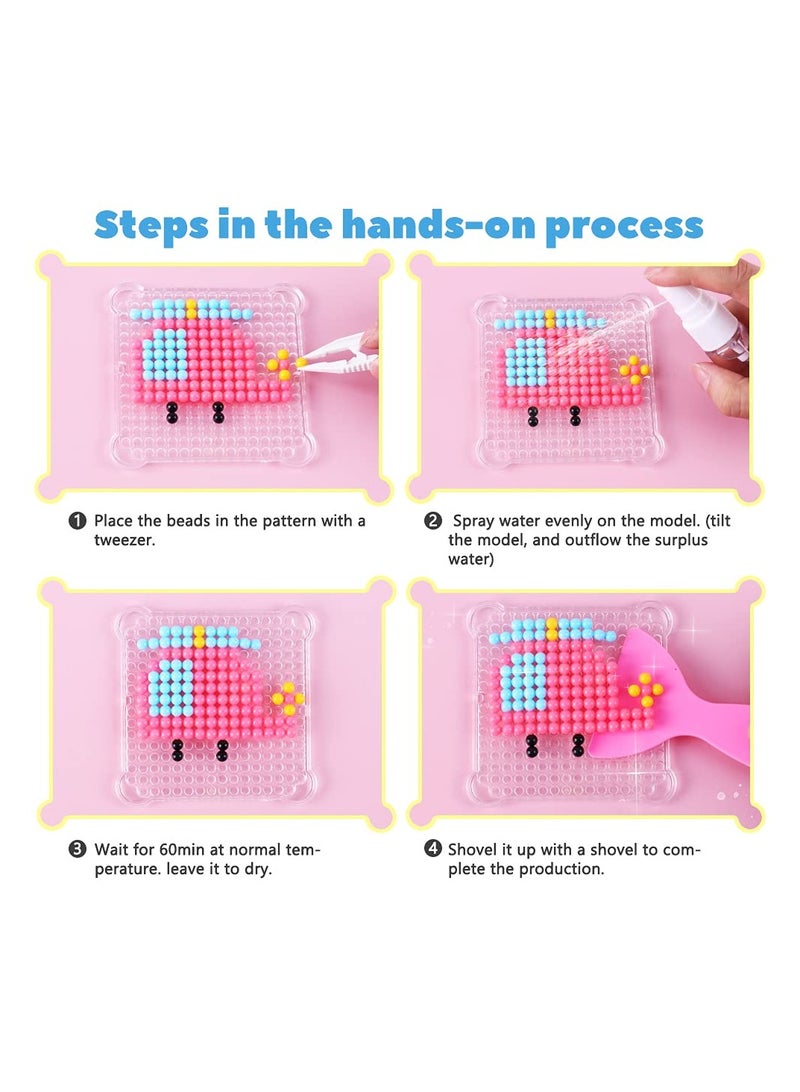 Steps in the hands-on process

❶ Place the beads in the pattern with a tweezer.

❷ Spray water evenly on the model. (tilt the model, and outflow the surplus water)

❸ Wait for 60min at normal temperature. leave it to dry.

❹ Shovel it up with a shovel to complete the production.