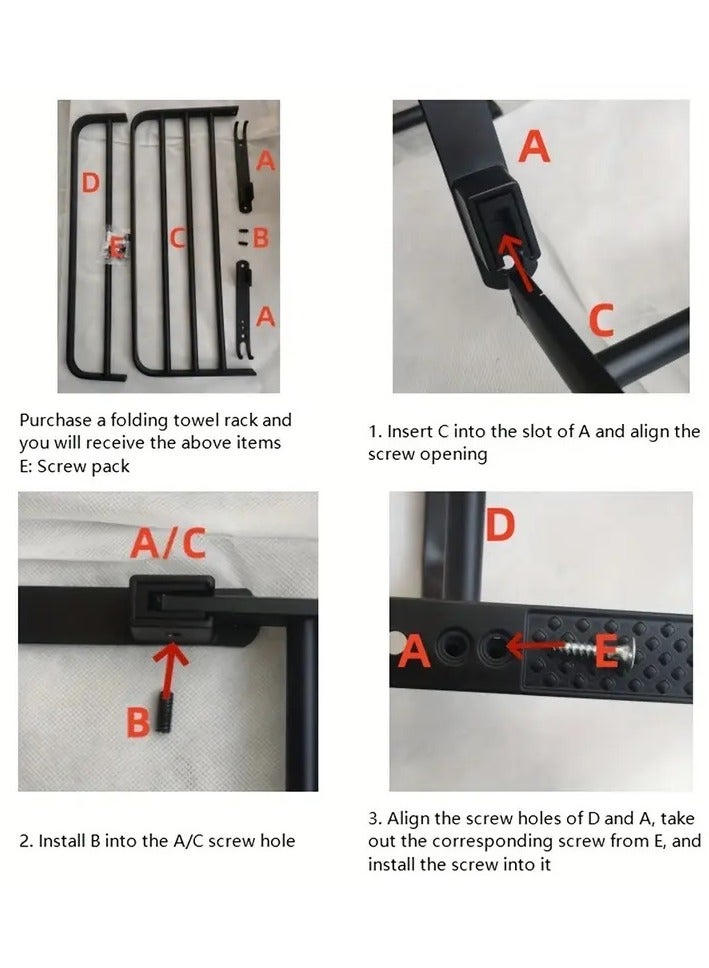 D
E
C
A
B
A

Purchase a folding towel rack and you will receive the above items
E: Screw pack

A
C

1. Insert C into the slot of A and align the screw opening

A/C
B

2. Install B into the A/C screw hole

D
A
E

3. Align the screw holes of D and A, take out the corresponding screw from E, and install the screw into it