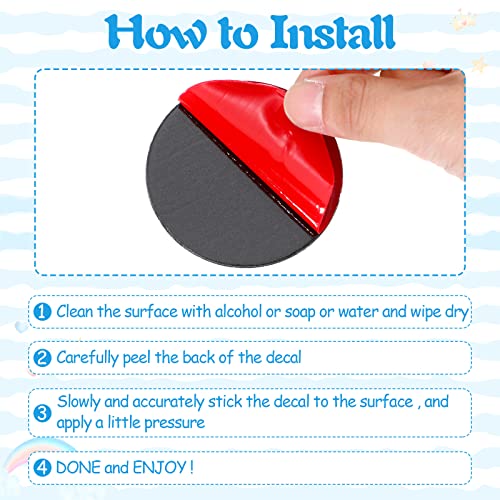 How to Install

1 Clean the surface with alcohol or soap or water and wipe dry

2 Carefully peel the back of the decal

3 Slowly and accurately stick the decal to the surface , and apply a little pressure

4 DONE and ENJOY !