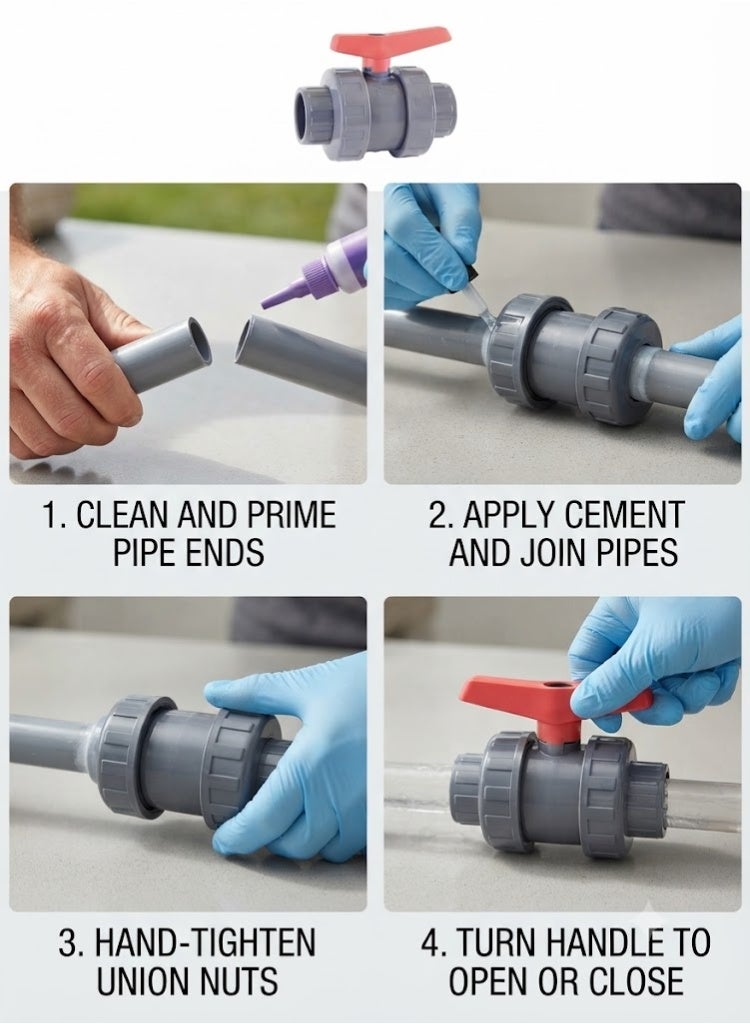 1. CLEAN AND PRIME PIPE ENDS

2. APPLY CEMENT AND JOIN PIPES

3. HAND-TIGHTEN UNION NUTS

4. TURN HANDLE TO OPEN OR CLOSE