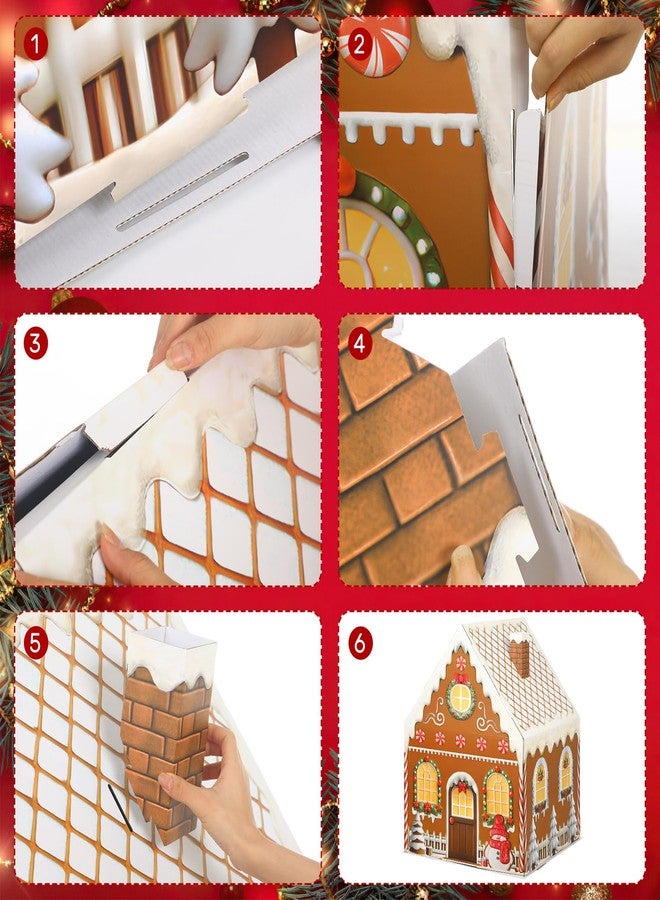 1

2

3

4

5

6