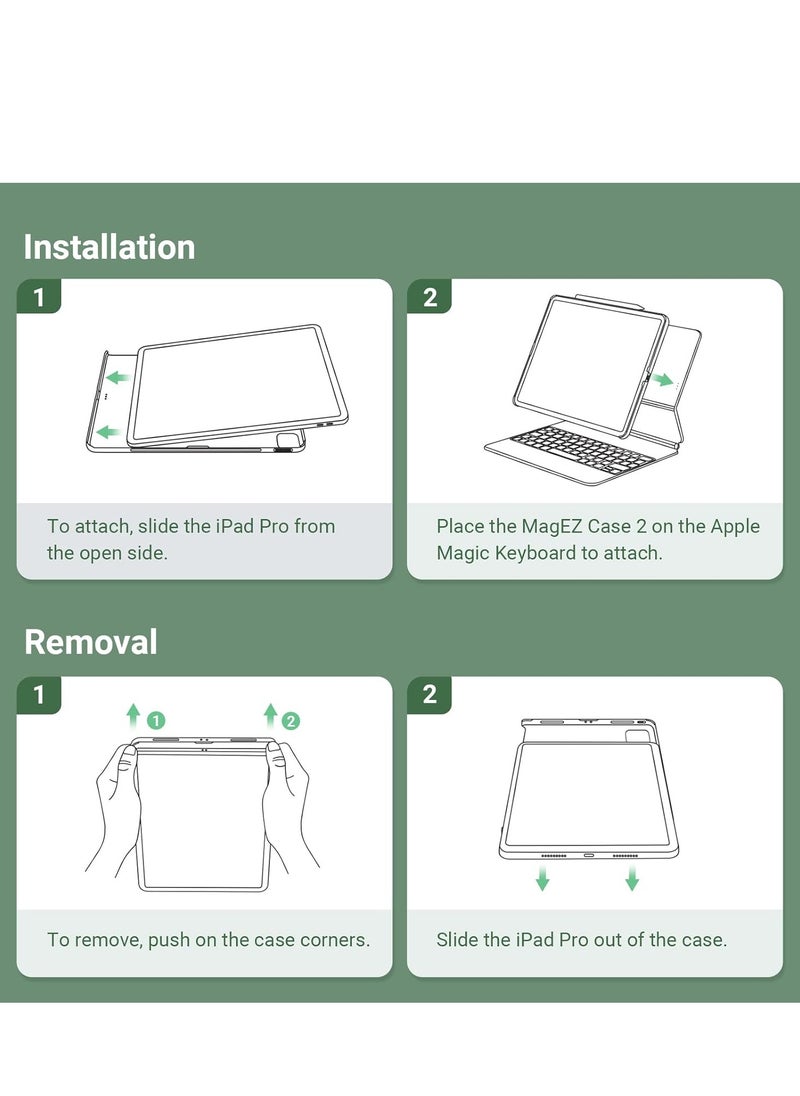 Installation

1

To attach, slide the iPad Pro from the open side.

2

Place the MagEZ Case 2 on the Apple Magic Keyboard to attach.

Removal

1

1 2

To remove, push on the case corners.

2

Slide the iPad Pro out of the case.