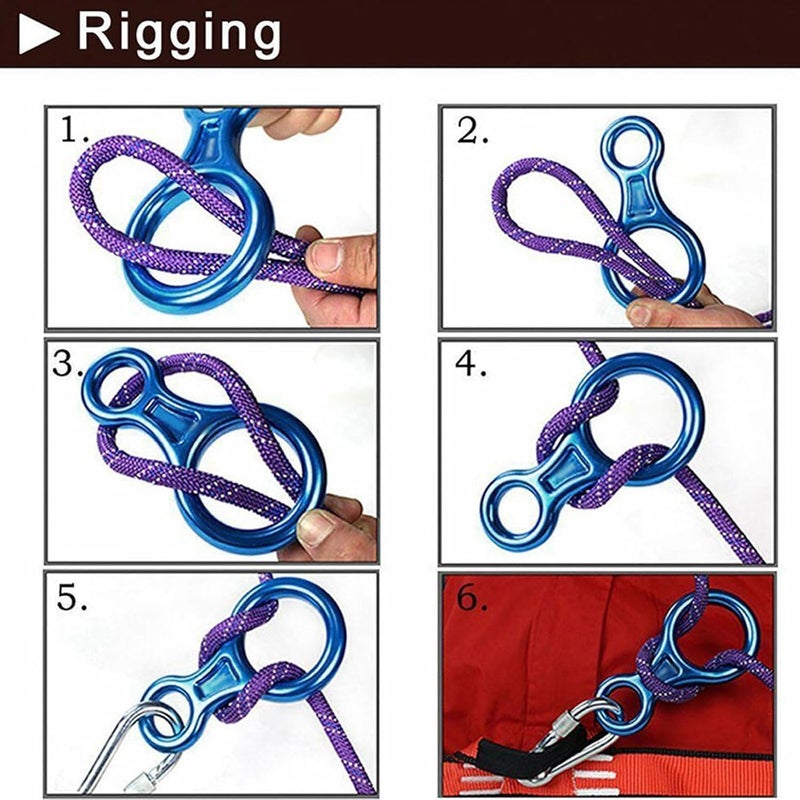 ▶ Rigging

1.

2.

3.

4.

5.

6.