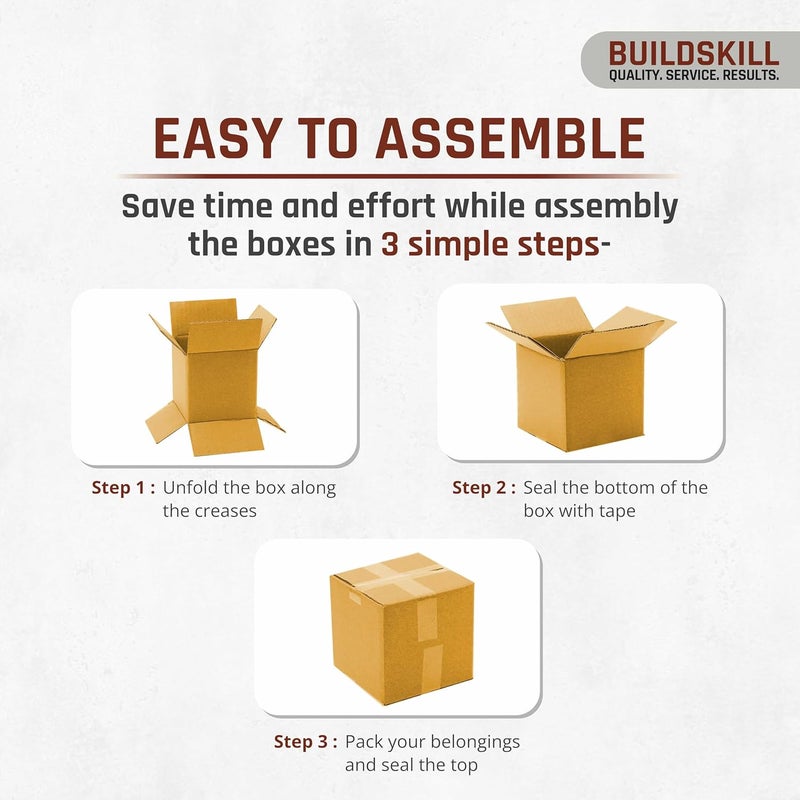 BUILDSKILL
QUALITY. SERVICE. RESULTS.

EASY TO ASSEMBLE

Save time and effort while assembly the boxes in 3 simple steps-

Step 1 : Unfold the box along the creases

Step 2 : Seal the bottom of the box with tape

Step 3 : Pack your belongings and seal the top