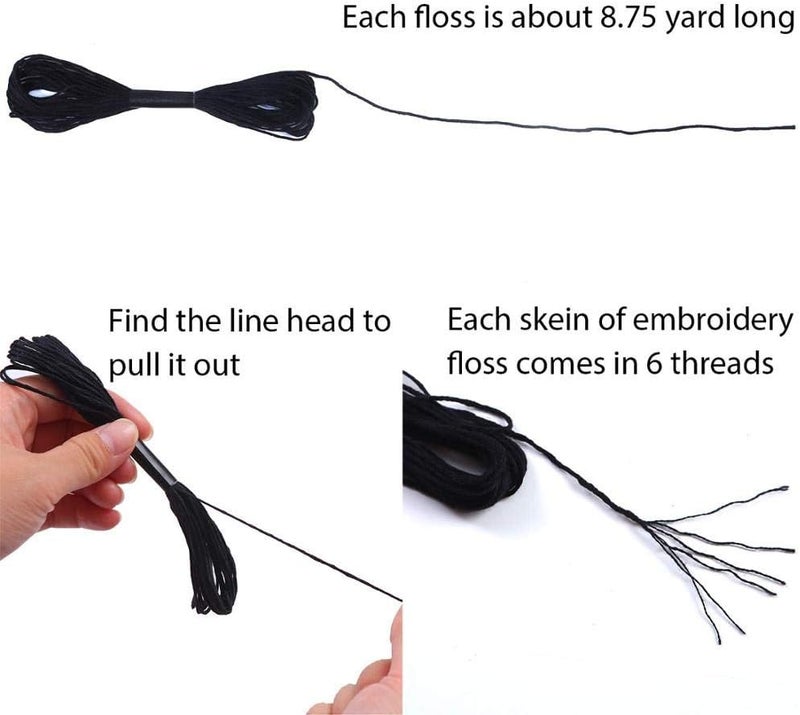 Each floss is about 8.75 yard long

Find the line head to pull it out

Each skein of embroidery floss comes in 6 threads