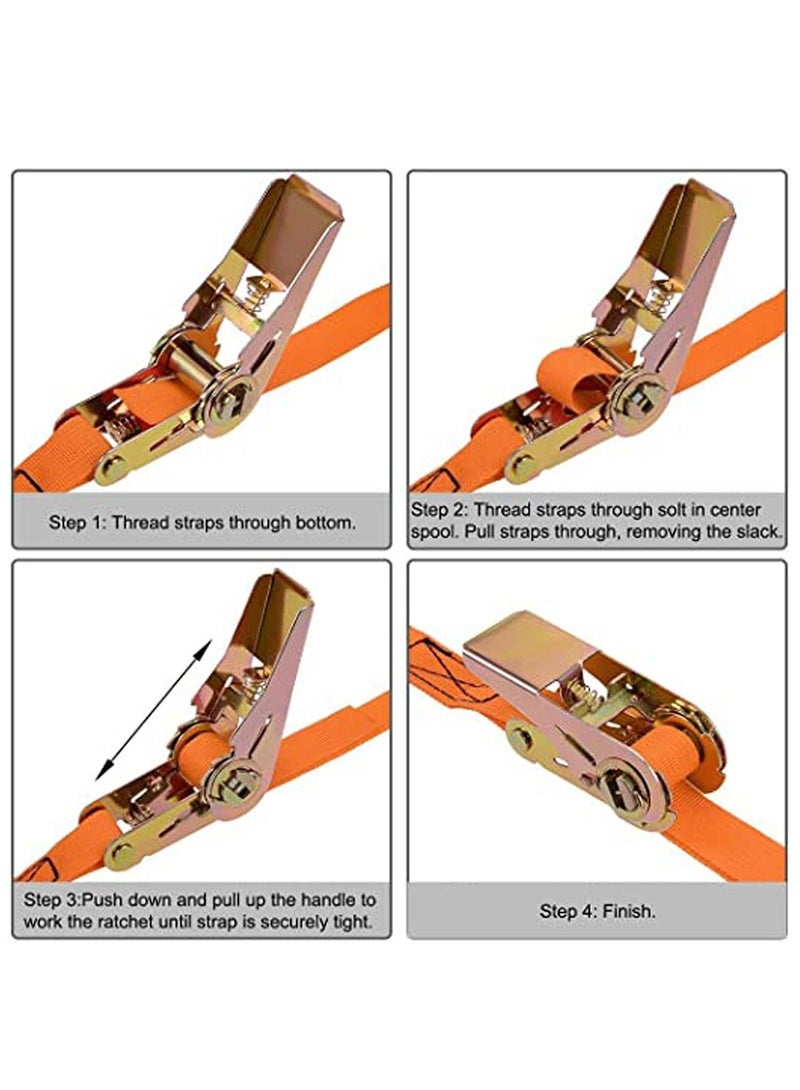 Step 1: Thread straps through bottom.

Step 2: Thread straps through solt in center spool. Pull straps through, removing the slack.

Step 3:Push down and pull up the handle to work the ratchet until strap is securely tight.

Step 4: Finish.