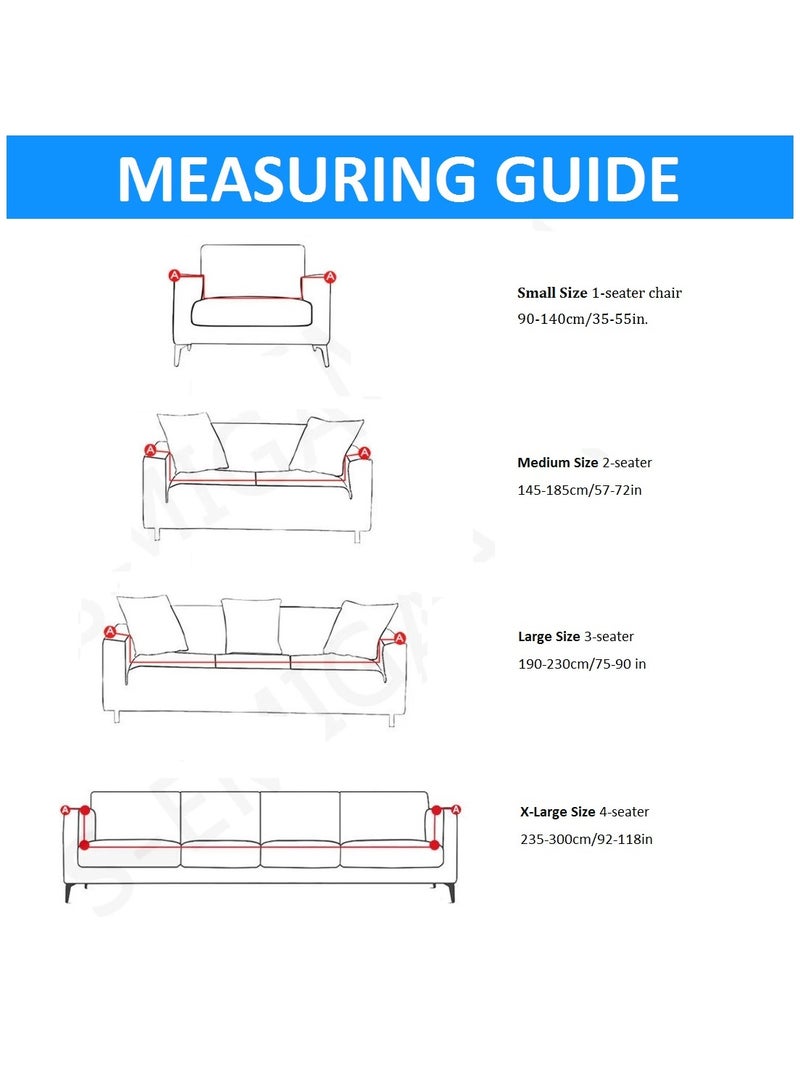 MEASURING GUIDE

A A

Small Size 1-seater chair
90-140cm/35-55in.

A A

Medium Size 2-seater
145-185cm/57-72in

A A

Large Size 3-seater
190-230cm/75-90 in

A A

X-Large Size 4-seater
235-300cm/92-118in