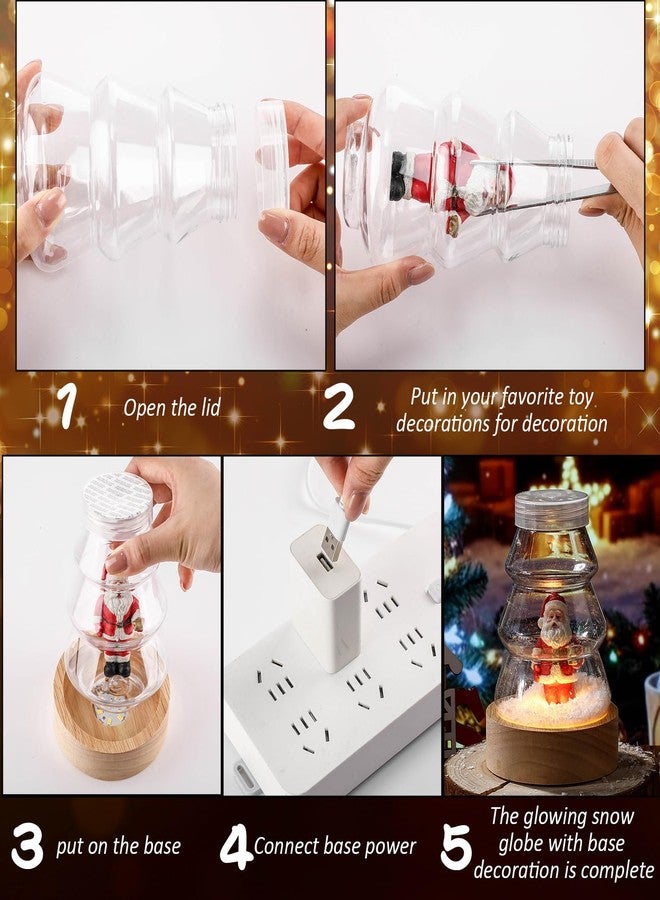 1 Open the lid

2 Put in your favorite toy decorations for decoration

3 put on the base

4 Connect base power

5 The glowing snow globe with base decoration is complete