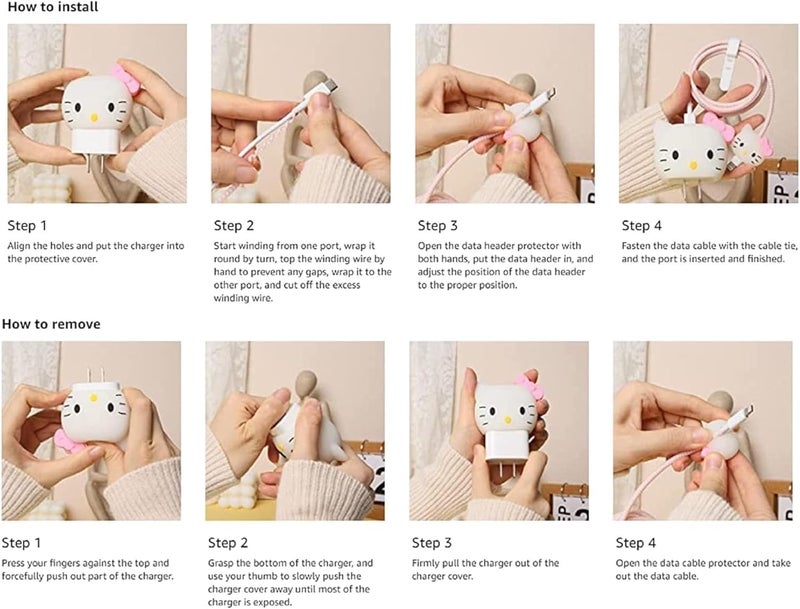 How to install

Step 1
Align the holes and put the charger into the protective cover.

Step 2
Start winding from one port, wrap it round by turn, top the winding wire by hand to prevent any gaps, wrap it to the other port, and cut off the excess winding wire.

Step 3
Open the data header protector with both hands, put the data header in, and adjust the position of the data header to the proper position.

Step 4
Fasten the data cable with the cable tie, and the port is inserted and finished.

How to remove

Step 1
Press your fingers against the top and forcefully push out part of the charger.

Step 2
Grasp the bottom of the charger, and use your thumb to slowly push the charger cover away until most of the charger is exposed.

Step 3
Firmly pull the charger out of the charger cover.

Step 4
Open the data cable protector and take out the data cable.