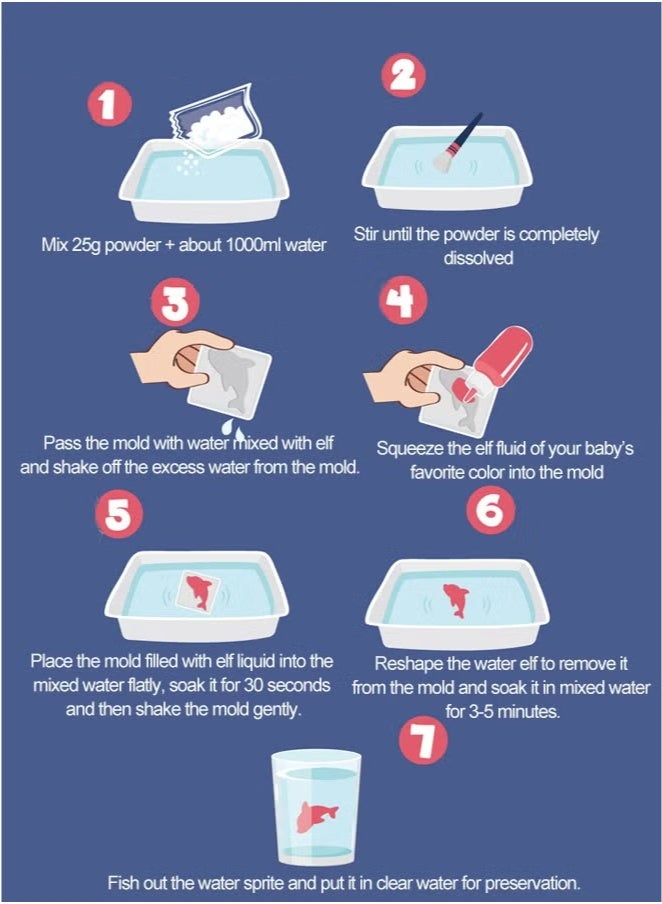 1

Mix 25g powder + about 1000ml water

2

Stir until the powder is completely dissolved

3

Pass the mold with water mixed with elf and shake off the excess water from the mold.

4

Squeeze the elf fluid of your baby's favorite color into the mold

5

Place the mold filled with elf liquid into the mixed water flatly, soak it for 30 seconds and then shake the mold gently.

6

Reshape the water elf to remove it from the mold and soak it in mixed water for 3-5 minutes.

7

Fish out the water sprite and put it in clear water for preservation.