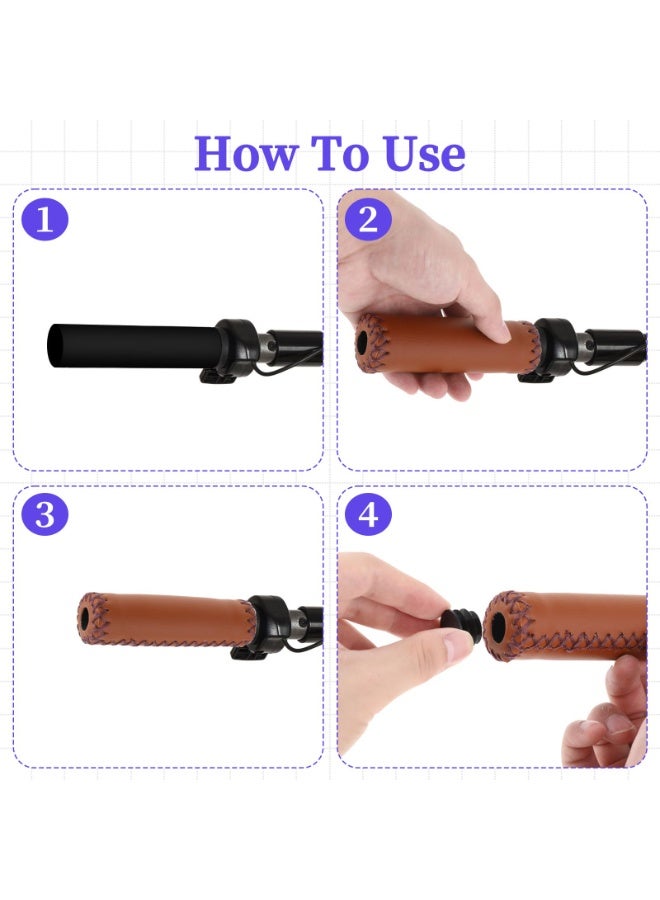 How To Use

1

2

3

4