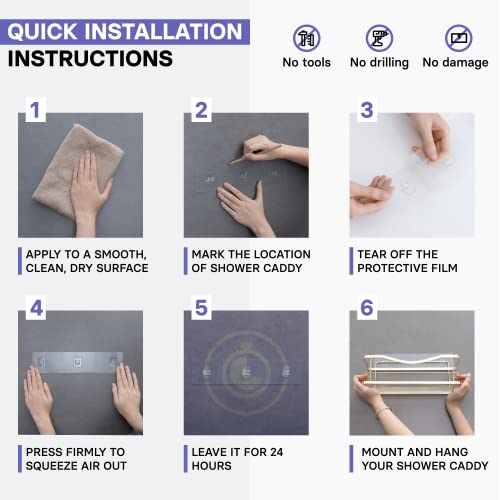 QUICK INSTALLATION
INSTRUCTIONS

No tools
No drilling
No damage

1
APPLY TO A SMOOTH, CLEAN, DRY SURFACE

2
MARK THE LOCATION OF SHOWER CADDY

3
TEAR OFF THE PROTECTIVE FILM

4
PRESS FIRMLY TO SQUEEZE AIR OUT

5
LEAVE IT FOR 24 HOURS

6
MOUNT AND HANG YOUR SHOWER CADDY