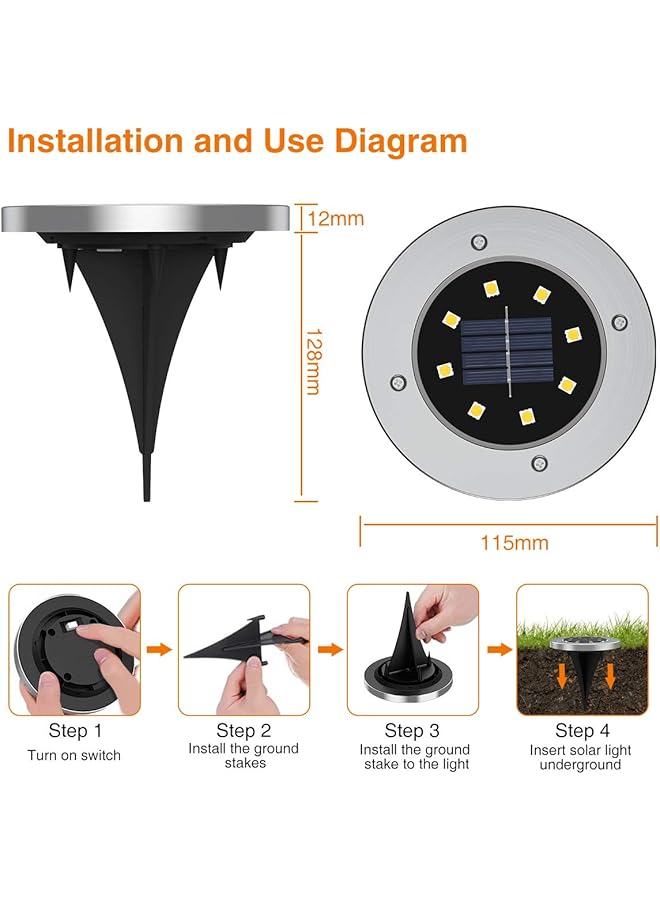 Installation and Use Diagram

12mm

128mm

115mm

Step 1
Turn on switch

Step 2
Install the ground stakes

Step 3
Install the ground stake to the light

Step 4
Insert solar light underground