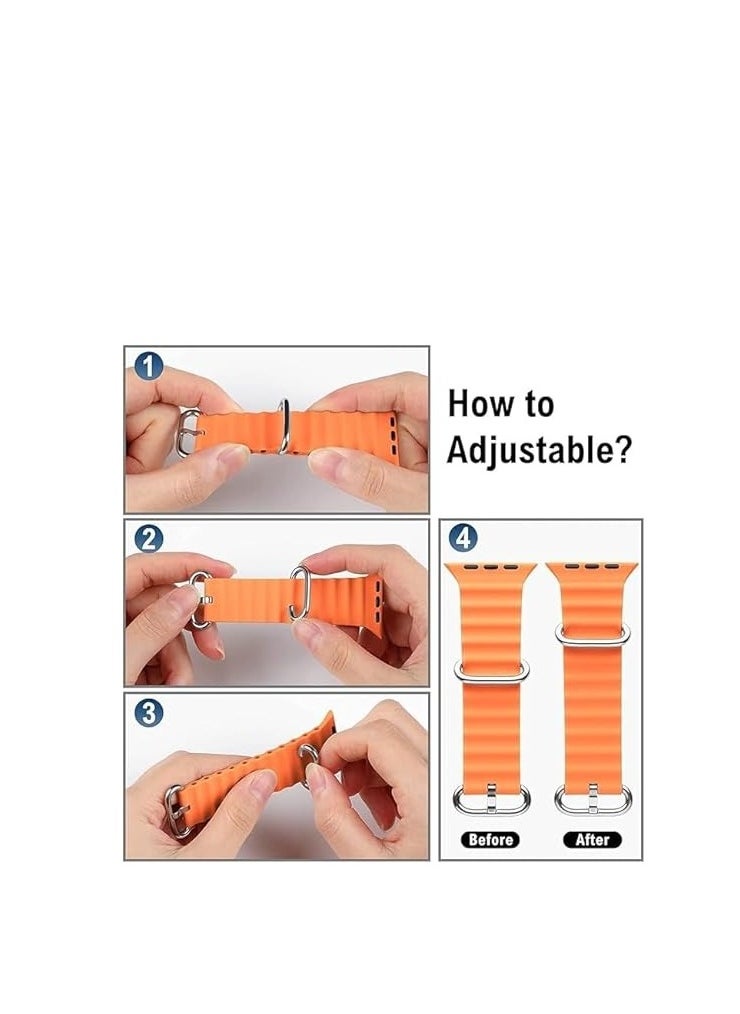 1

How to Adjustable?

2

4

3

Before

After