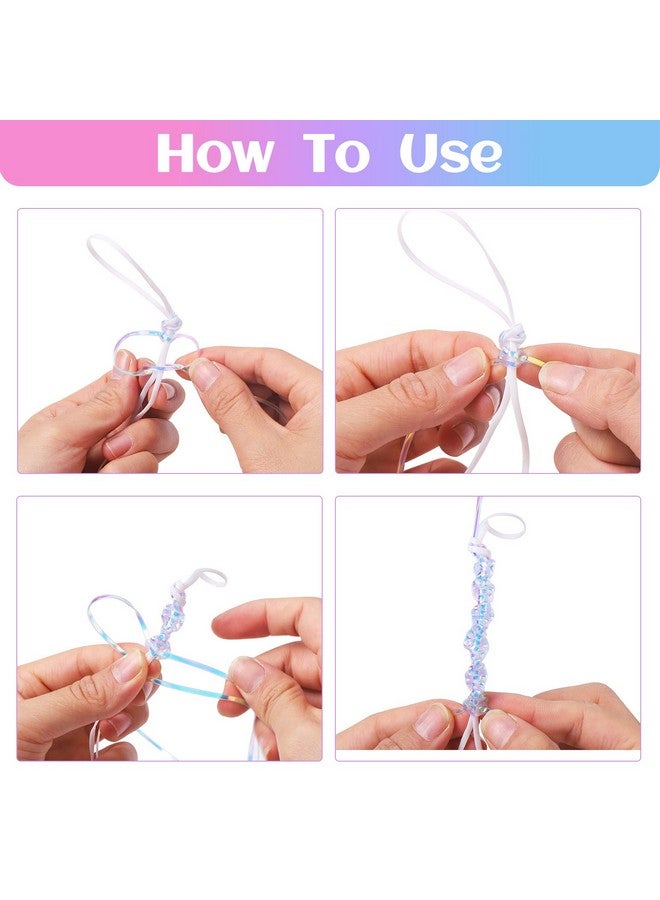 How To Use