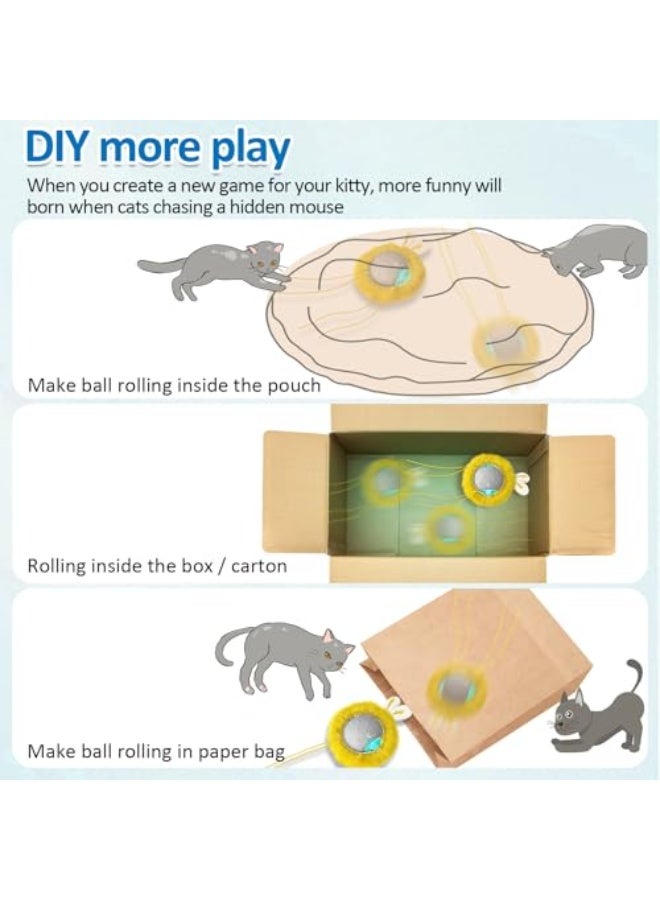 DIY more play

When you create a new game for your kitty, more funny will born when cats chasing a hidden mouse

Make ball rolling inside the pouch

Rolling inside the box / carton

Make ball rolling in paper bag