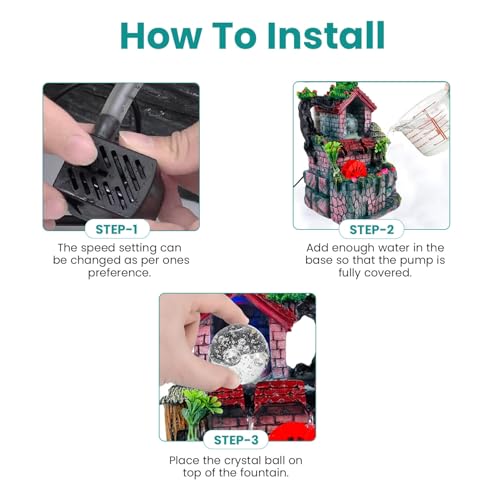 How To Install

STEP-1

The speed setting can be changed as per ones preference.

STEP-2

Add enough water in the base so that the pump is fully covered.

STEP-3

Place the crystal ball on top of the fountain.